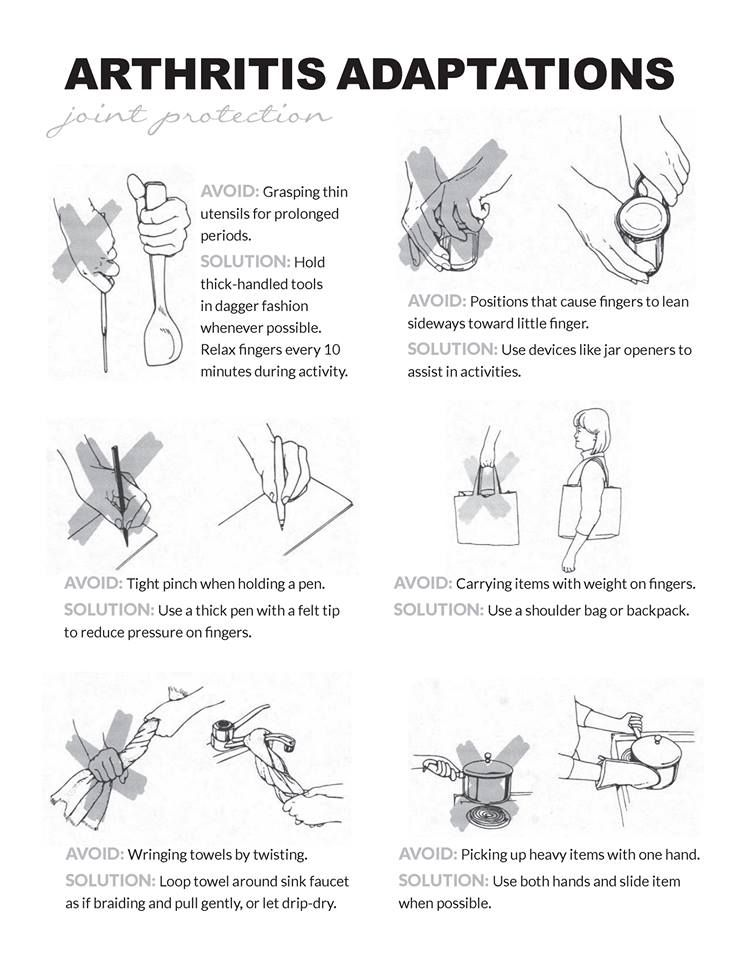 ARTHRITIS ADAPTATIONS

joint protection

AVOID: Grasping thin utensils for prolonged periods.

SOLUTION: Hold thick-handled tools in dagger fashion whenever possible. Relax fingers every 10 minutes during activity.

AVOID: Positions that cause fingers to lean sideways toward little finger.

SOLUTION: Use devices like jar openers to assist in activities.

AVOID: Tight pinch when holding a pen.

SOLUTION: Use a thick pen with a felt tip to reduce pressure on fingers.

AVOID: Carrying items with weight on fingers.

SOLUTION: Use a shoulder bag or backpack.

AVOID: Wringing towels by twisting.

SOLUTION: Loop towel around sink faucet as if braiding and pull gently, or let drip-dry.

AVOID: Picking up heavy items with one hand.

SOLUTION: Use both hands and slide item when possible.